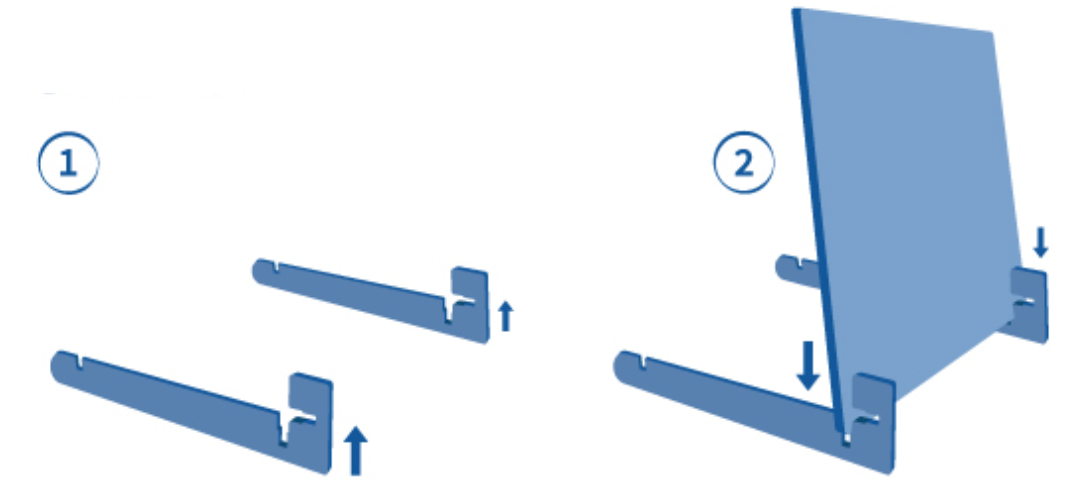 1

2